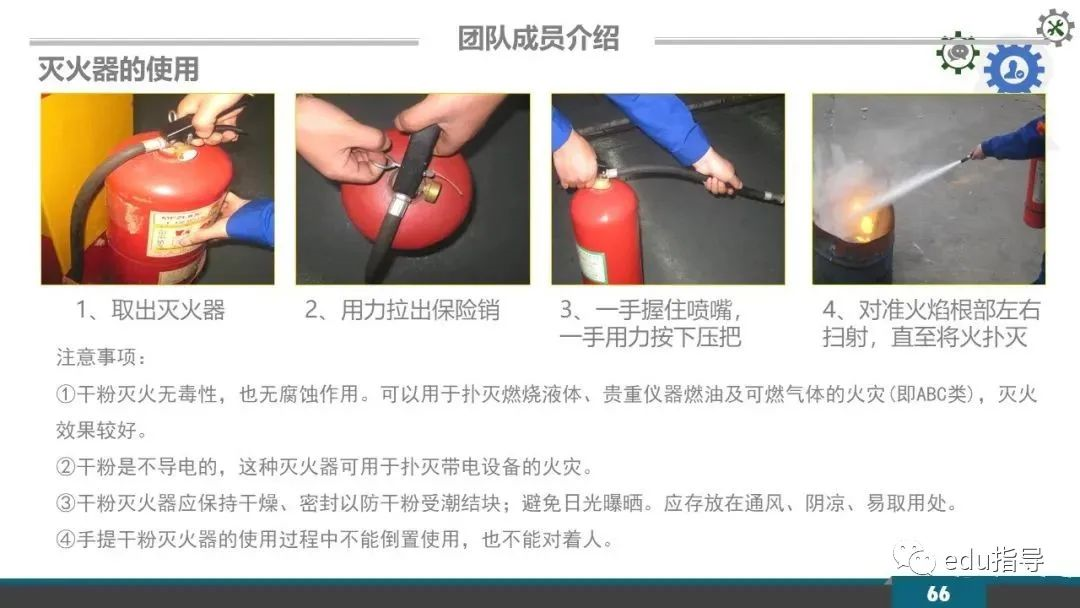 团队成员介绍

灭火器的使用

1、取出灭火器

2、用力拉出保险销

3、一手握住喷嘴，一手用力按下压把

4、对准火焰根部左右扫射，直至将火扑灭

注意事项：

①干粉灭火无毒性，也无腐蚀作用。可以用于扑灭燃烧液体、贵重仪器燃油及可燃气体的火灾（即ABC类），灭火效果较好。

②干粉是不导电的，这种灭火器可用于扑灭带电设备的火灾。

③干粉灭火器应保持干燥、密封以防干粉受潮结块；避免日光曝晒。应存放在通风、阴凉、易取用处。

④手提干粉灭火器的使用过程中不能倒置使用，也不能对着人。

edu指导

66